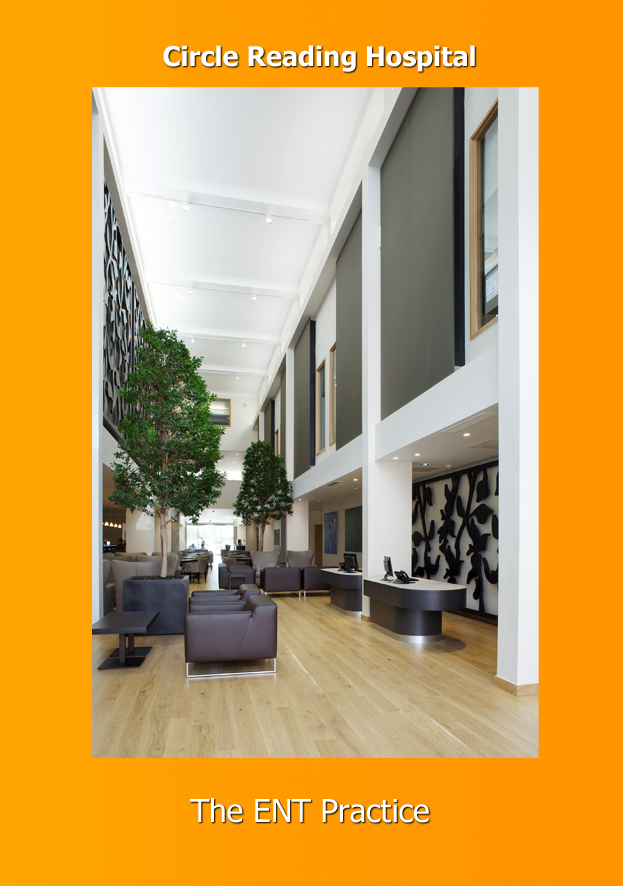 Circle Reading Hospital

The ENT Practice